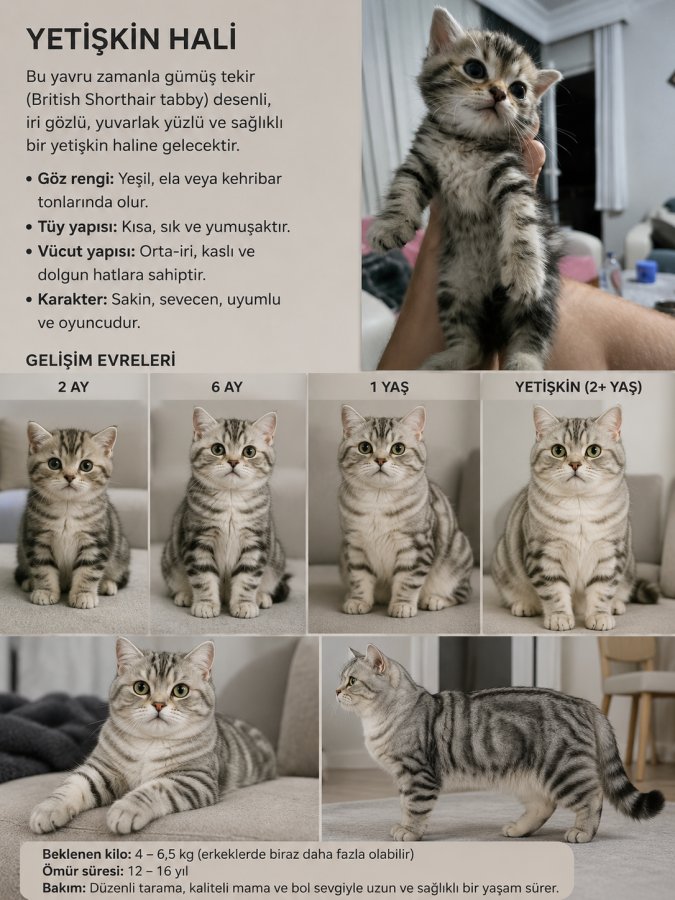 YETİŞKİN HALİ

Bu yavru zamanla gümüş tekir (British Shorthair tabby) desenli, iri gözlü, yuvarlak yüzlü ve sağlıklı bir yetişkin haline gelecektir.

• Göz rengi: Yeşil, ela veya kehribar tonlarında olur.
• Tüy yapısı: Kısa, sık ve yumuşaktır.
• Vücut yapısı: Orta-iri, kaslı ve dolgun hatlara sahiptir.
• Karakter: Sakin, sevecen, uyumlu ve oyuncudur.

GELİŞİM EVRELERİ

2 AY

6 AY

1 YAŞ

YETİŞKİN (2+ YAŞ)

Beklenen kilo: 4 – 6,5 kg (erkeklerde biraz daha fazla olabilir)
Ömür süresi: 12 – 16 yıl
Bakım: Düzenli tarama, kaliteli mama ve bol sevgiyle uzun ve sağlıklı bir yaşam sürer.